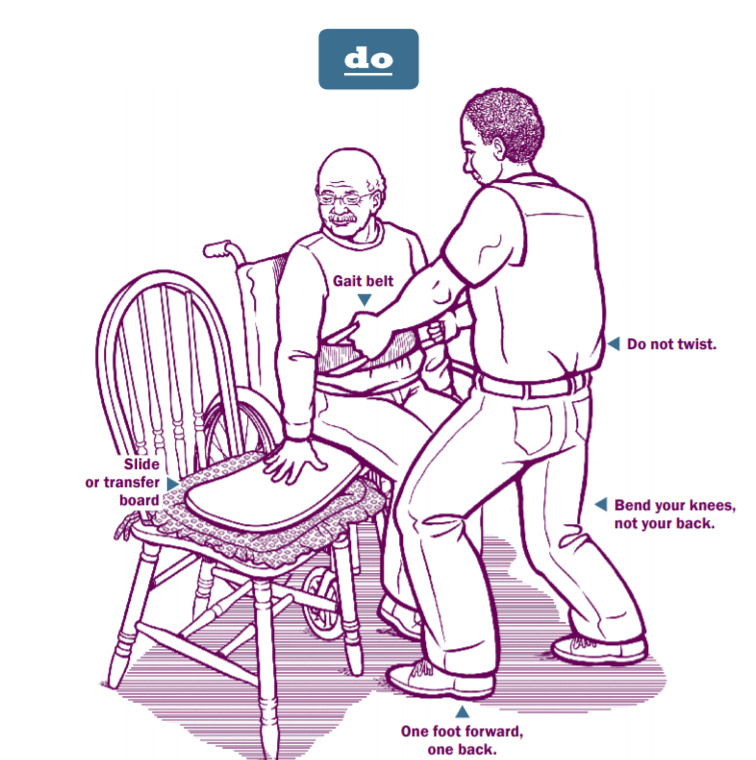 do

Gait belt

Do not twist.

Slide or transfer board

Bend your knees, not your back.

One foot forward, one back.