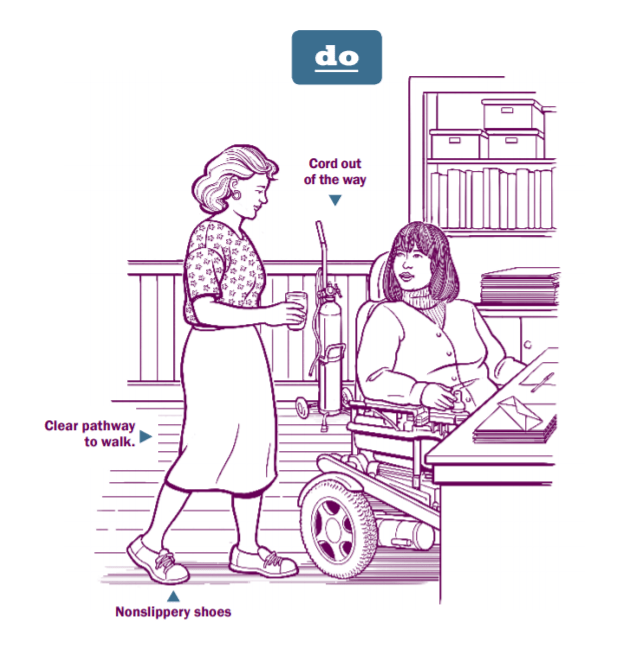 do

Cord out of the way

Clear pathway to walk.

Nonslippery shoes